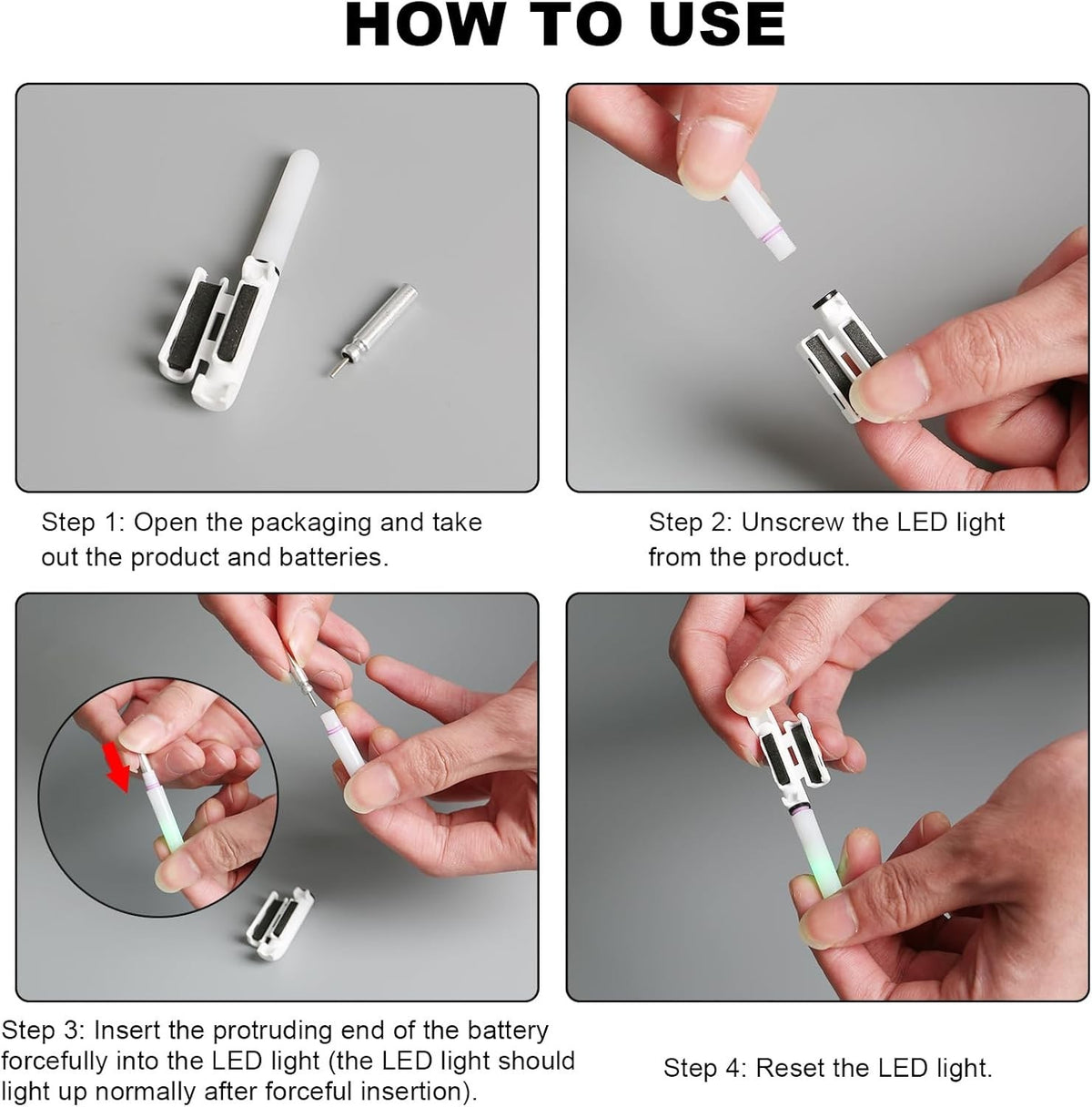 HOW TO USE

Step 1: Open the packaging and take out the product and batteries.

Step 2: Unscrew the LED light from the product.

Step 3: Insert the protruding end of the battery forcefully into the LED light (the LED light should light up normally after forceful insertion).

Step 4: Reset the LED light.