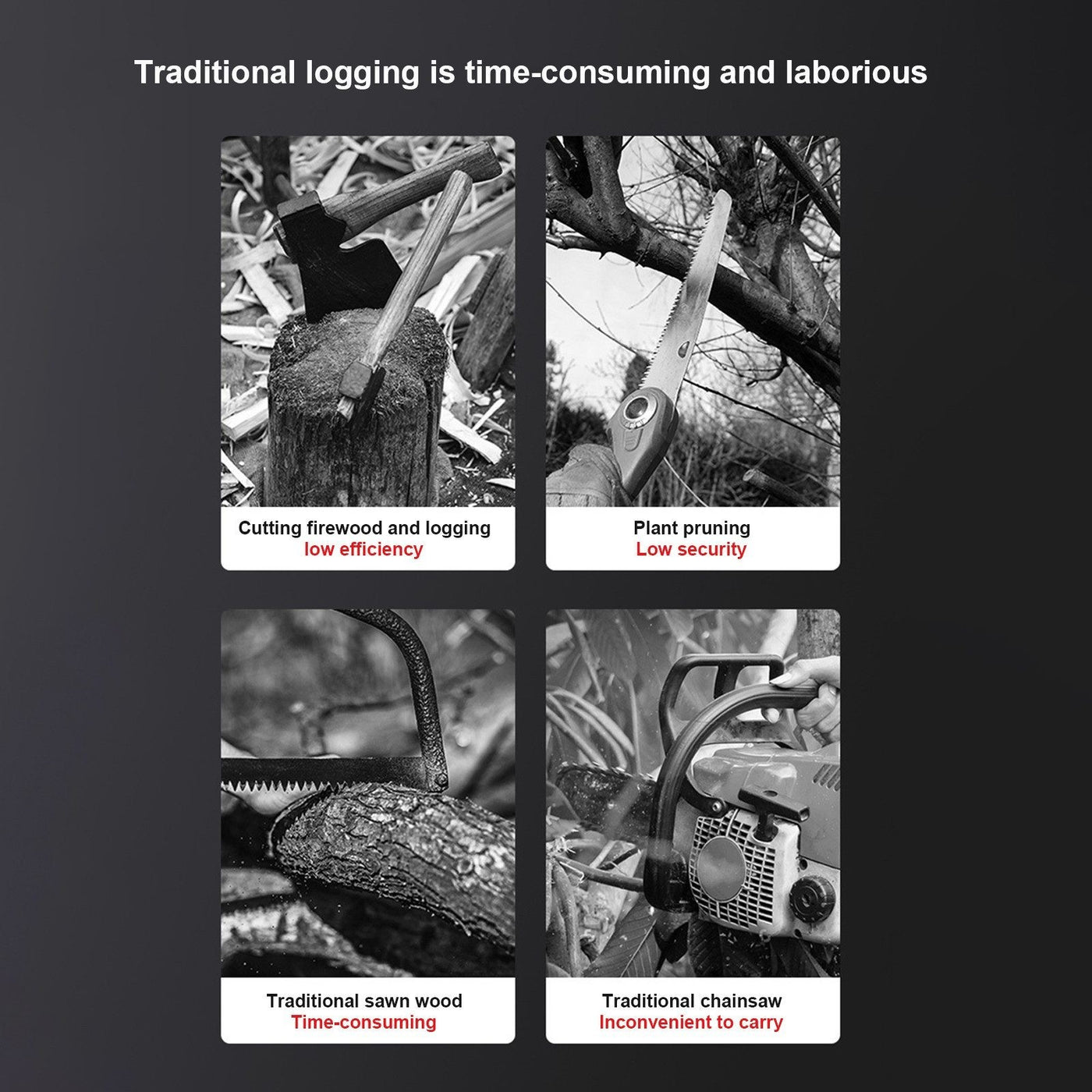 Traditional logging is time-consuming and laborious

Cutting firewood and logging
low efficiency

Plant pruning
Low security

Traditional sawn wood
Time-consuming

Traditional chainsaw
Inconvenient to carry