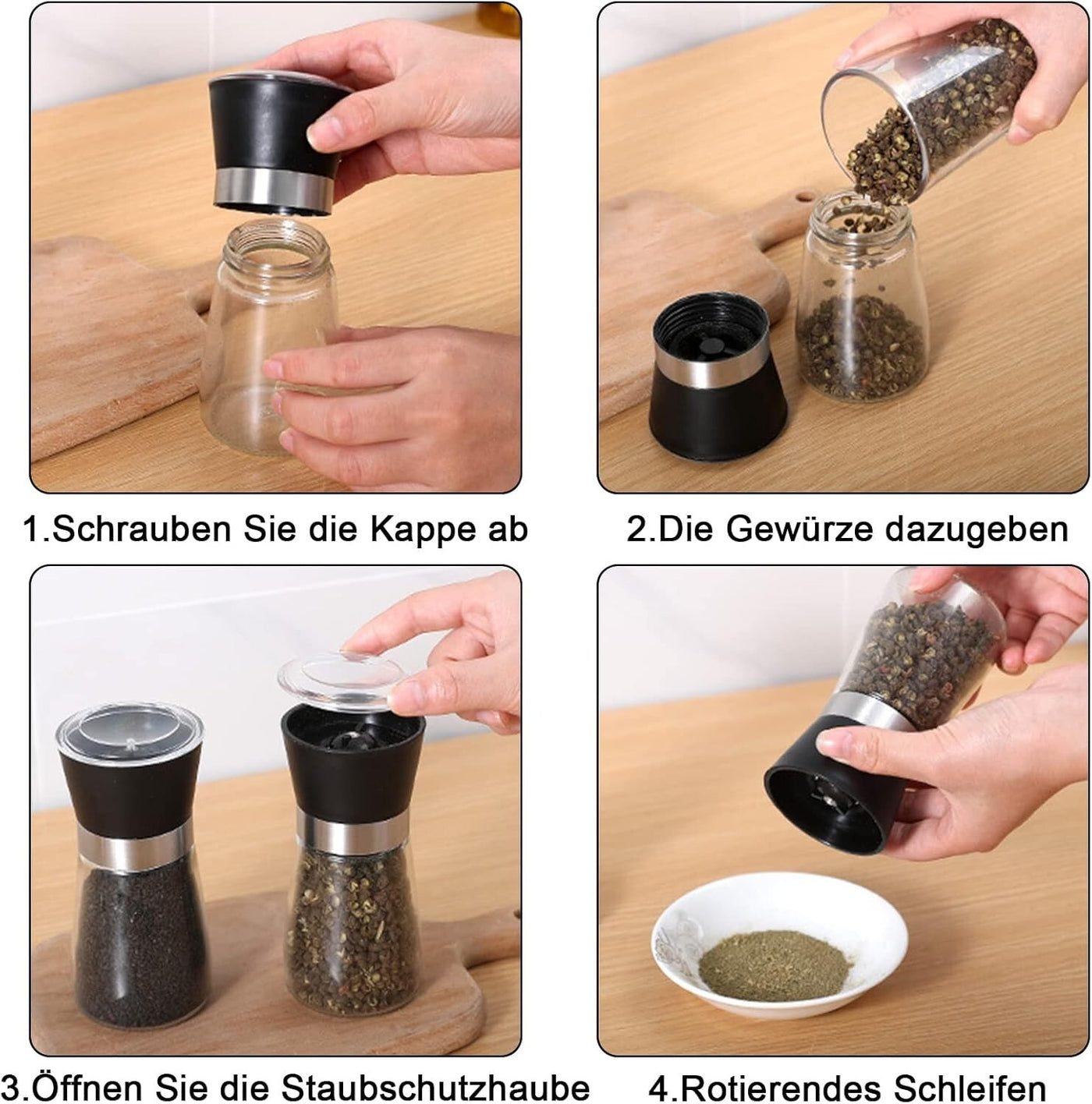 1.Schrauben Sie die Kappe ab

2.Die Gewürze dazugeben

3.Öffnen Sie die Staubschutzhaube

4.Rotierendes Schleifen