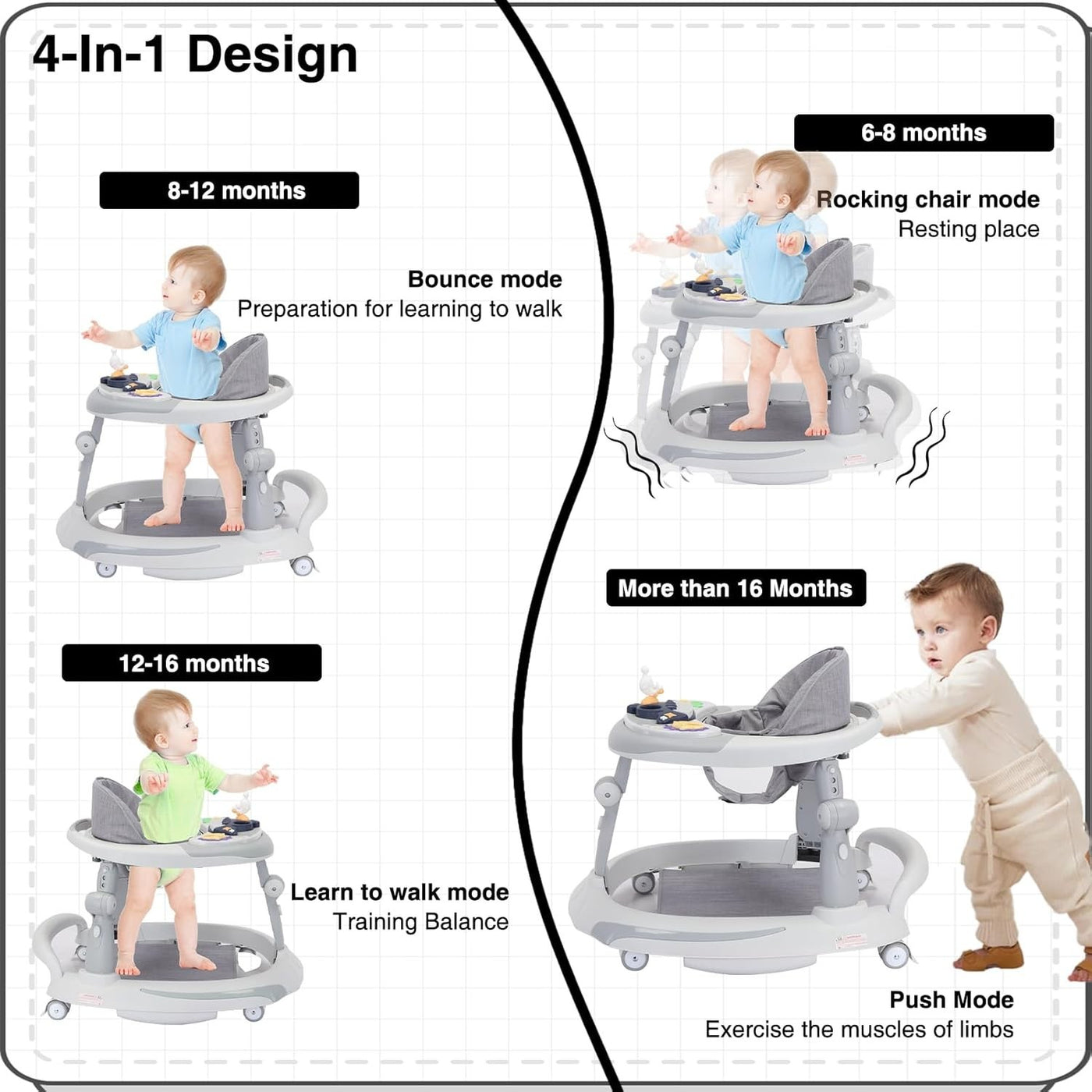 4-In-1 Design

8-12 months

Bounce mode
Preparation for learning to walk

12-16 months

Learn to walk mode
Training Balance

6-8 months

Rocking chair mode
Resting place

More than 16 Months

Push Mode
Exercise the muscles of limbs