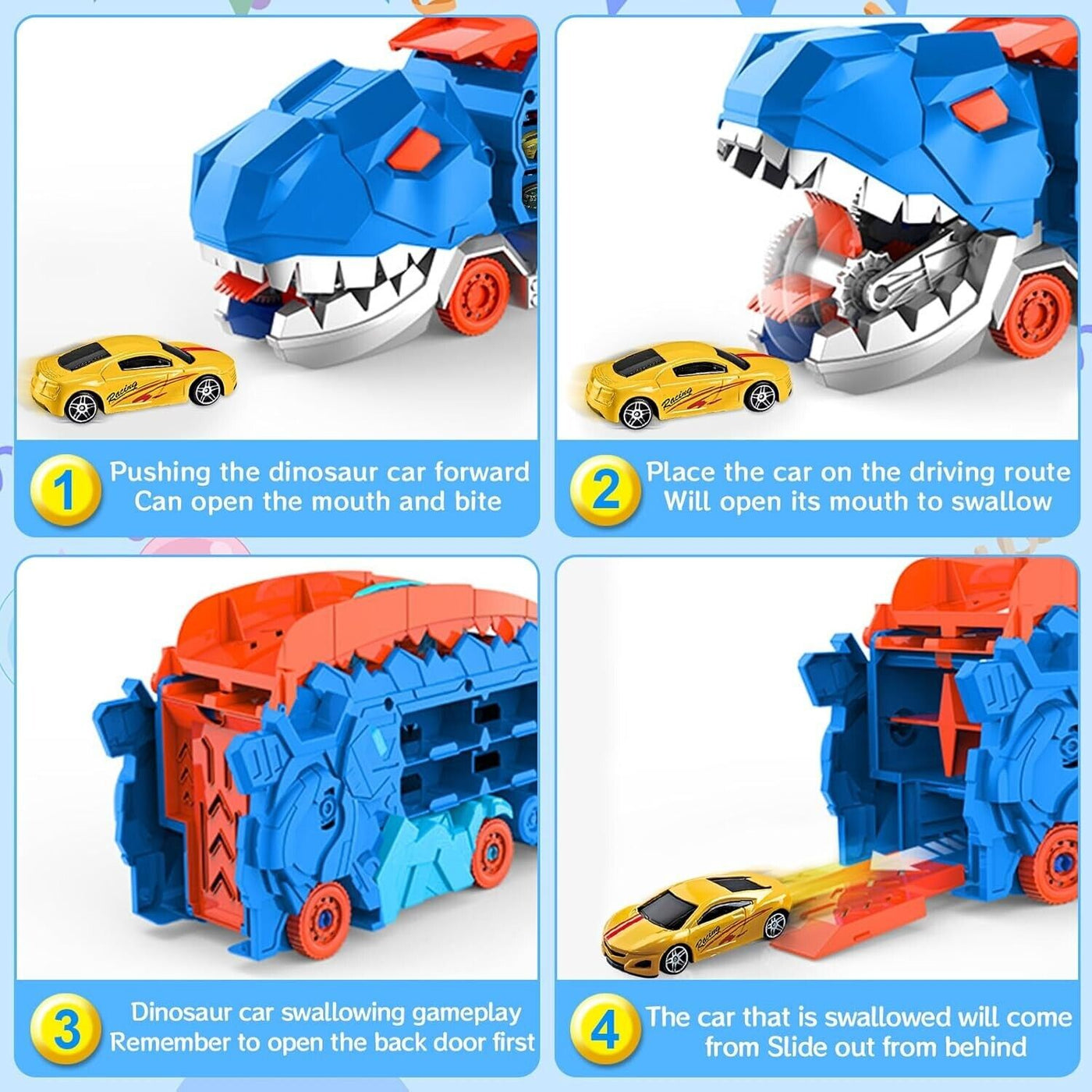 Racing

1 Pushing the dinosaur car forward Can open the mouth and bite

Racing

2 Place the car on the driving route Will open its mouth to swallow

3 Dinosaur car swallowing gameplay Remember to open the back door first

Racing

4 The car that is swallowed will come from Slide out from behind