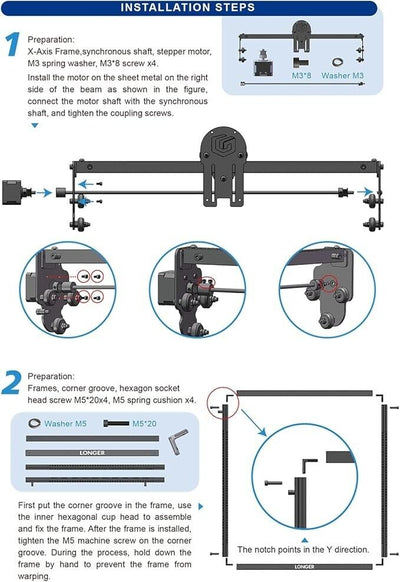 INSTALLATION STEPS

1

Preparation:
X-Axis Frame,synchronous shaft, stepper motor, M3 spring washer, M3*8 screw x4.

Install the motor on the sheet metal on the right side of the beam as shown in the figure, connect the motor shaft with the synchronous shaft, and tighten the coupling screws.

M3*8 Washer M3

2

Preparation:
Frames, corner groove, hexagon socket head screw M5*20x4, M5 spring cushion x4.

Washer M5 M5*20

LONGER

First put the corner groove in the frame, use the inner hexagonal cup head to assemble and fix the frame. After the frame is installed, tighten the M5 machine screw on the corner groove. During the process, hold down the frame by hand to prevent the frame from warping.

The notch points in the Y direction.

LONGER