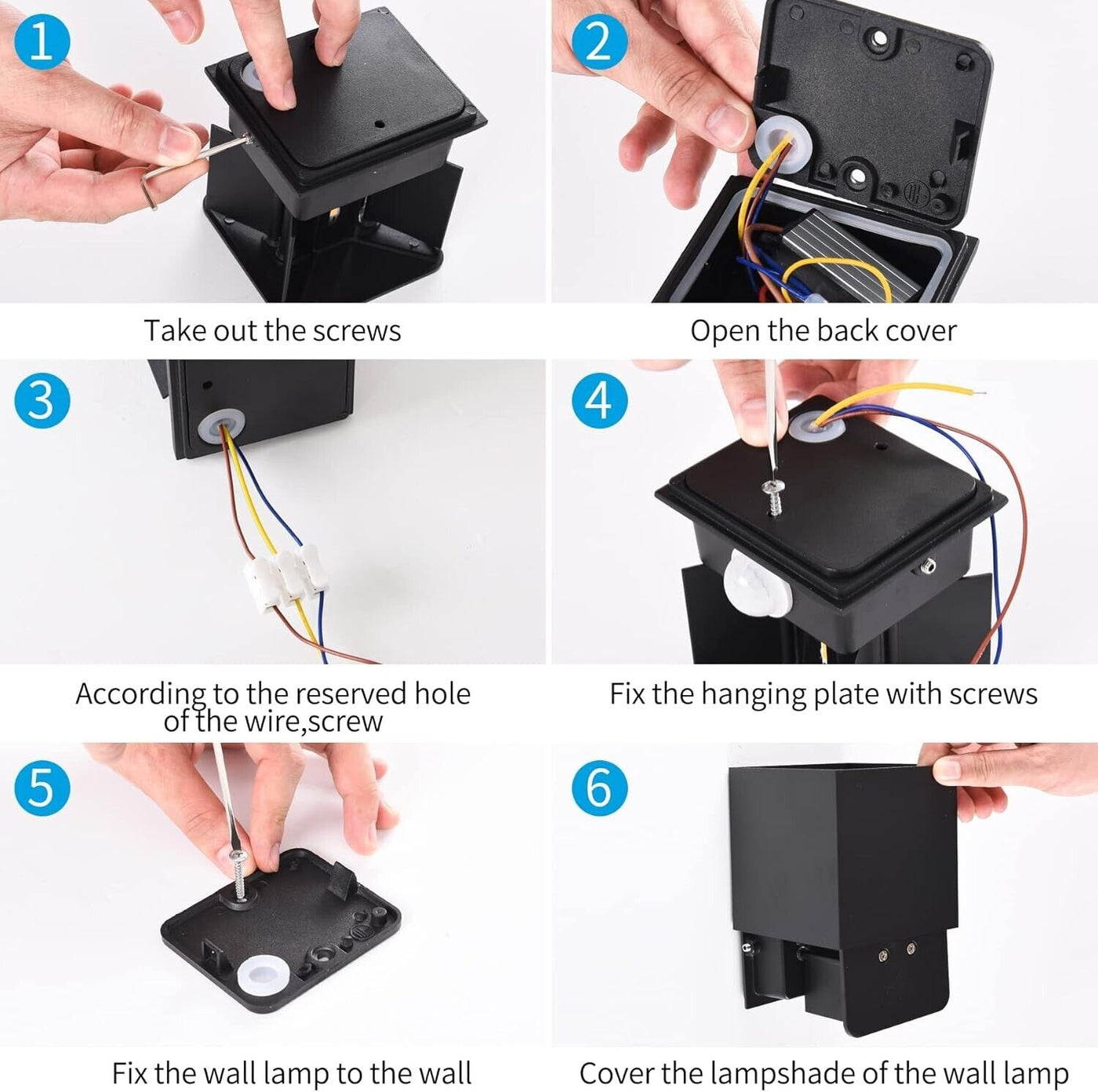 1

Take out the screws

2

Open the back cover

3

According to the reserved hole of the wire,screw

4

Fix the hanging plate with screws

5

Fix the wall lamp to the wall

6

Cover the lampshade of the wall lamp