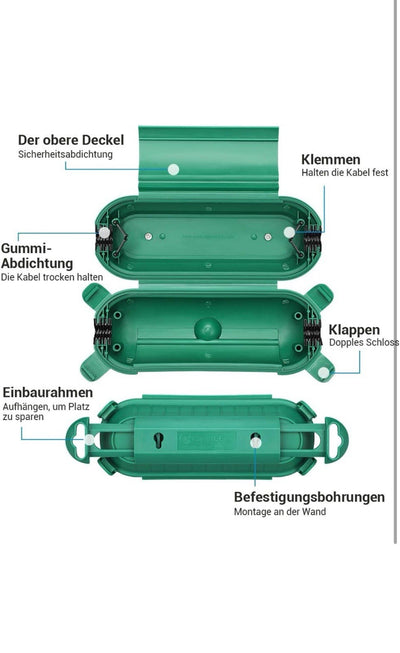 Der obere Deckel
Sicherheitsabdichtung

Klemmen
Halten die Kabel fest

Gummi-Abdichtung
Die Kabel trocken halten

Klappen
Dopples Schloss

Einbaurahmen
Aufhängen, um Platz zu sparen

Befestigungsbohrungen
Montage an der Wand