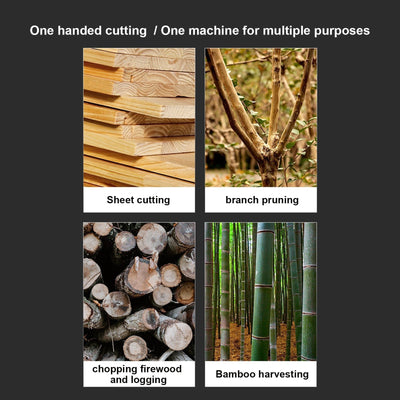 One handed cutting / One machine for multiple purposes

Sheet cutting

branch pruning

chopping firewood and logging

Bamboo harvesting