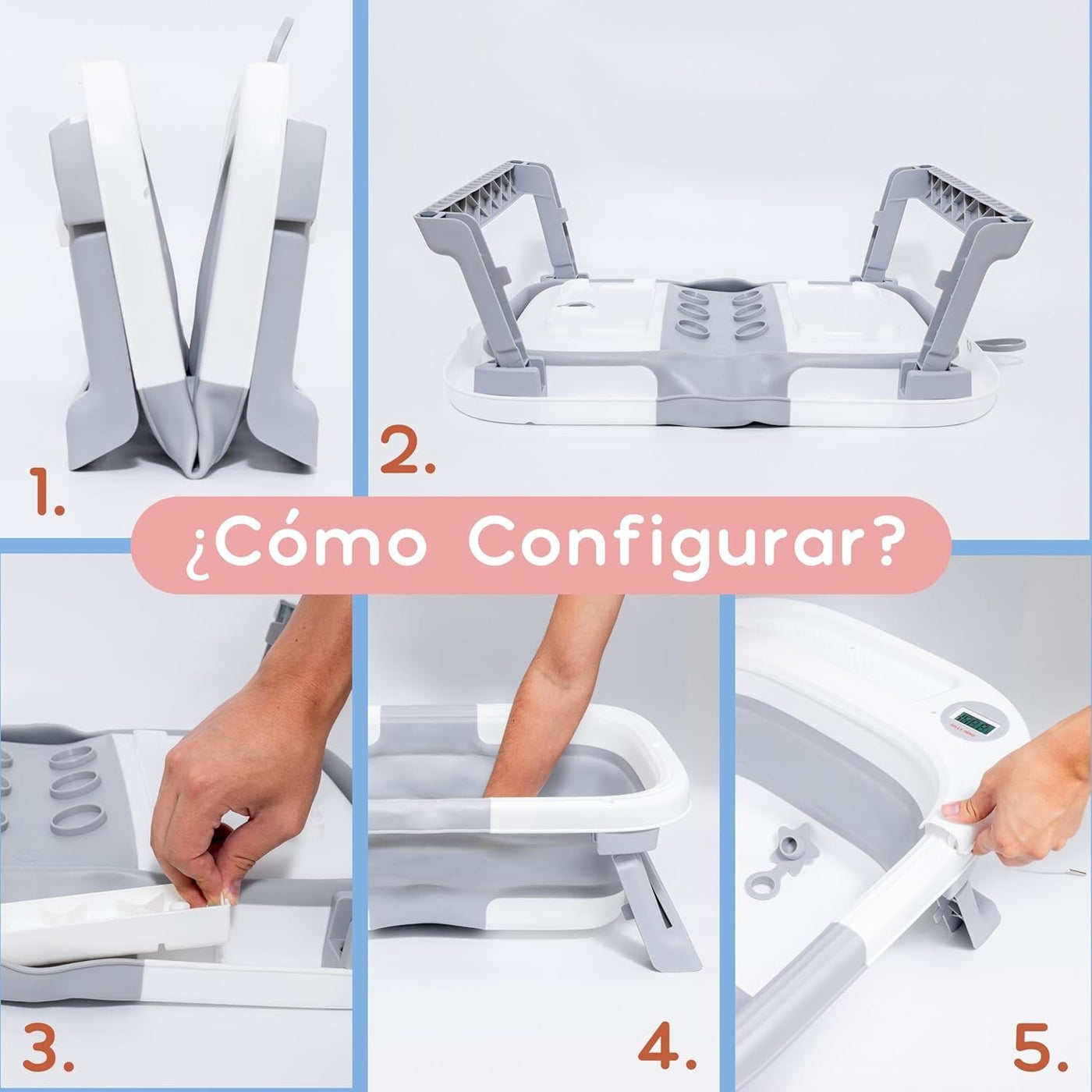 1.

2.

¿Cómo Configurar?

3.

4.

5.