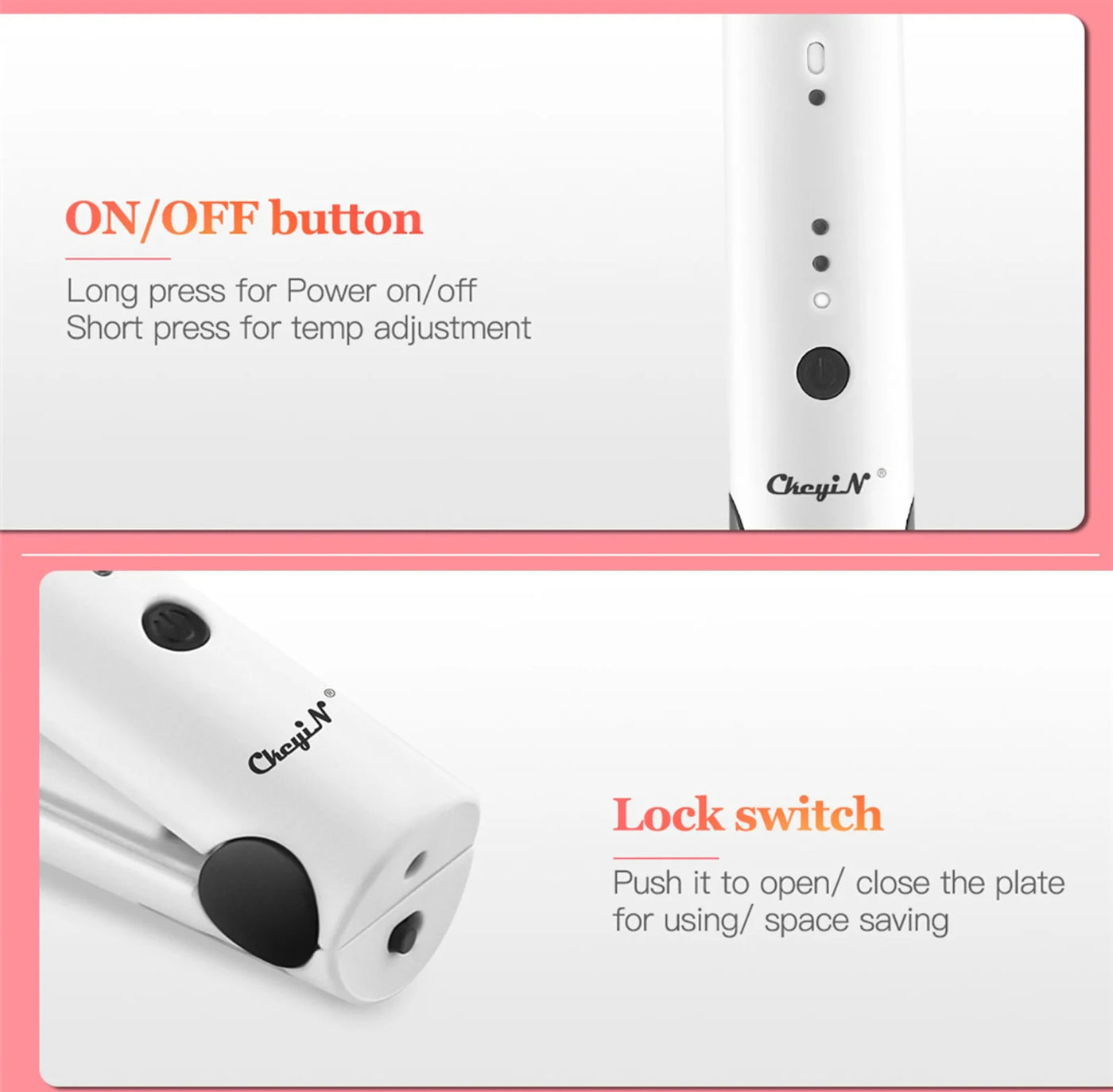 ON/OFF button

Long press for Power on/off
Short press for temp adjustment

CkeyiN®

CkeyiN®

Lock switch

Push it to open/ close the plate for using/ space saving