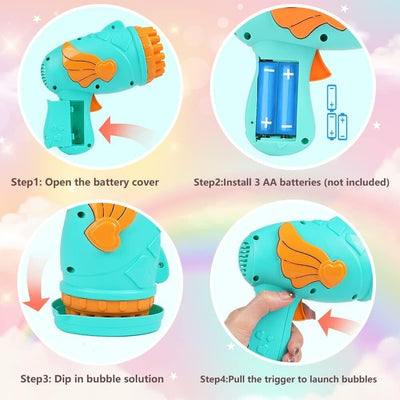 Step1: Open the battery cover

Step2:Install 3 AA batteries (not included)

Step3: Dip in bubble solution

Step4:Pull the trigger to launch bubbles