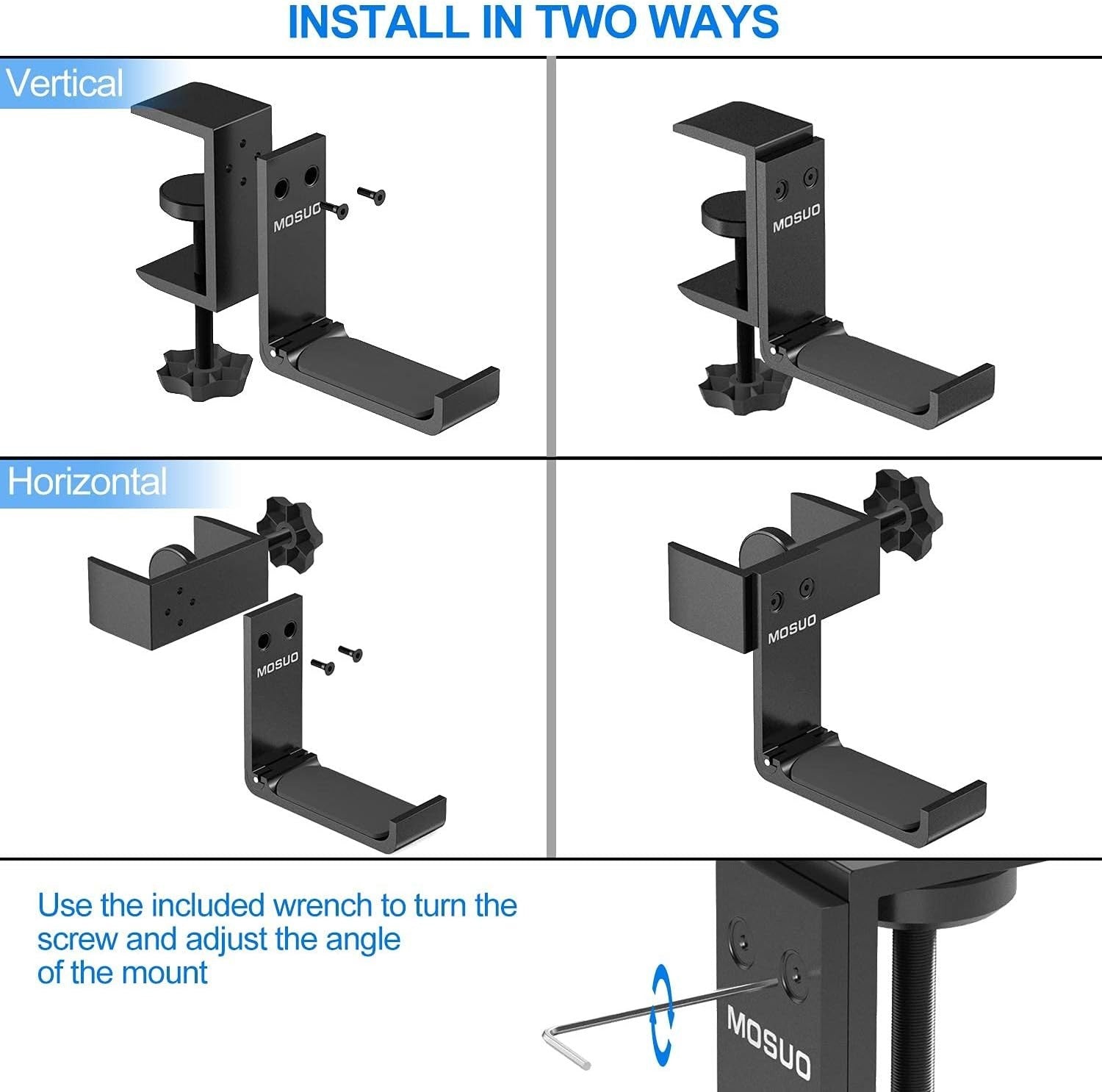 INSTALL IN TWO WAYS

Vertical

MOSUO

MOSUO

Horizontal

MOSUO

MOSUO

Use the included wrench to turn the screw and adjust the angle of the mount

MOSUO