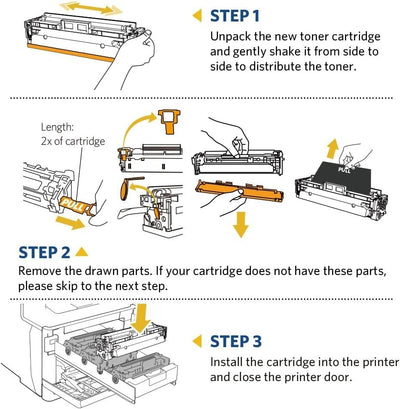 STEP 1
Unpack the new toner cartridge and gently shake it from side to side to distribute the toner.

Length:
2x of cartridge

PULL

PULL

STEP 2
Remove the drawn parts. If your cartridge does not have these parts, please skip to the next step.

STEP 3
Install the cartridge into the printer and close the printer door.