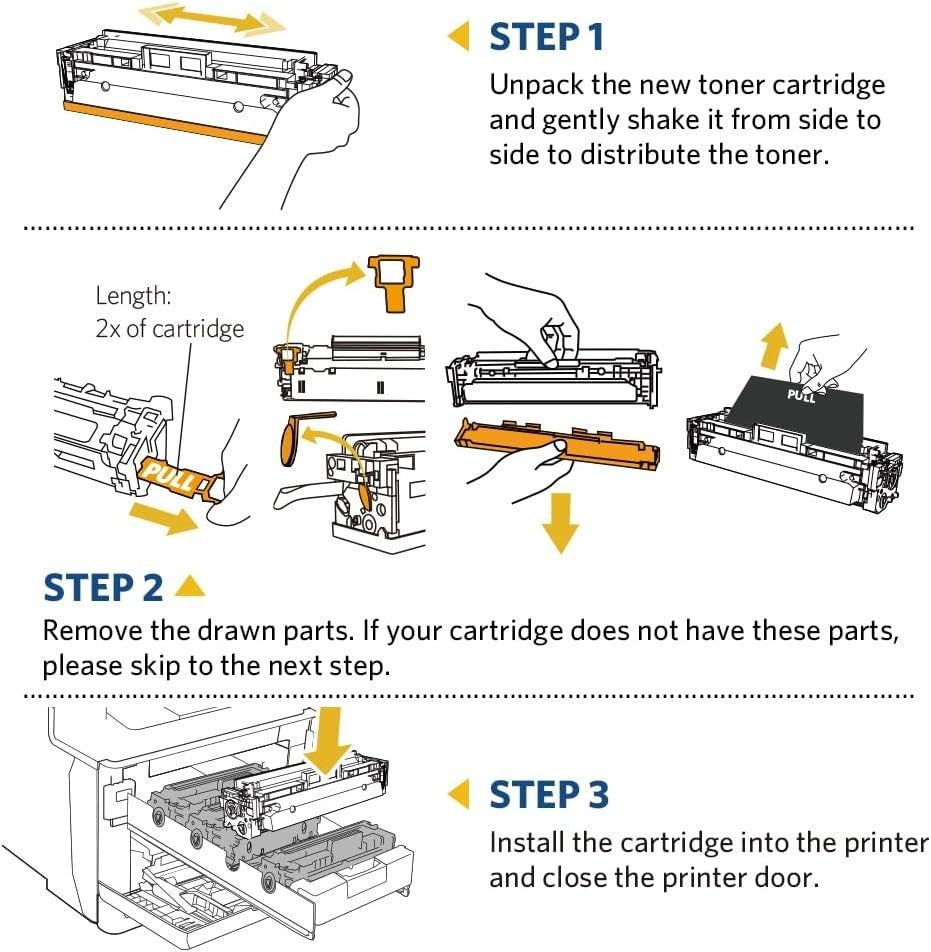 STEP 1
Unpack the new toner cartridge and gently shake it from side to side to distribute the toner.

Length:
2x of cartridge

PULL

PULL

STEP 2
Remove the drawn parts. If your cartridge does not have these parts, please skip to the next step.

STEP 3
Install the cartridge into the printer and close the printer door.