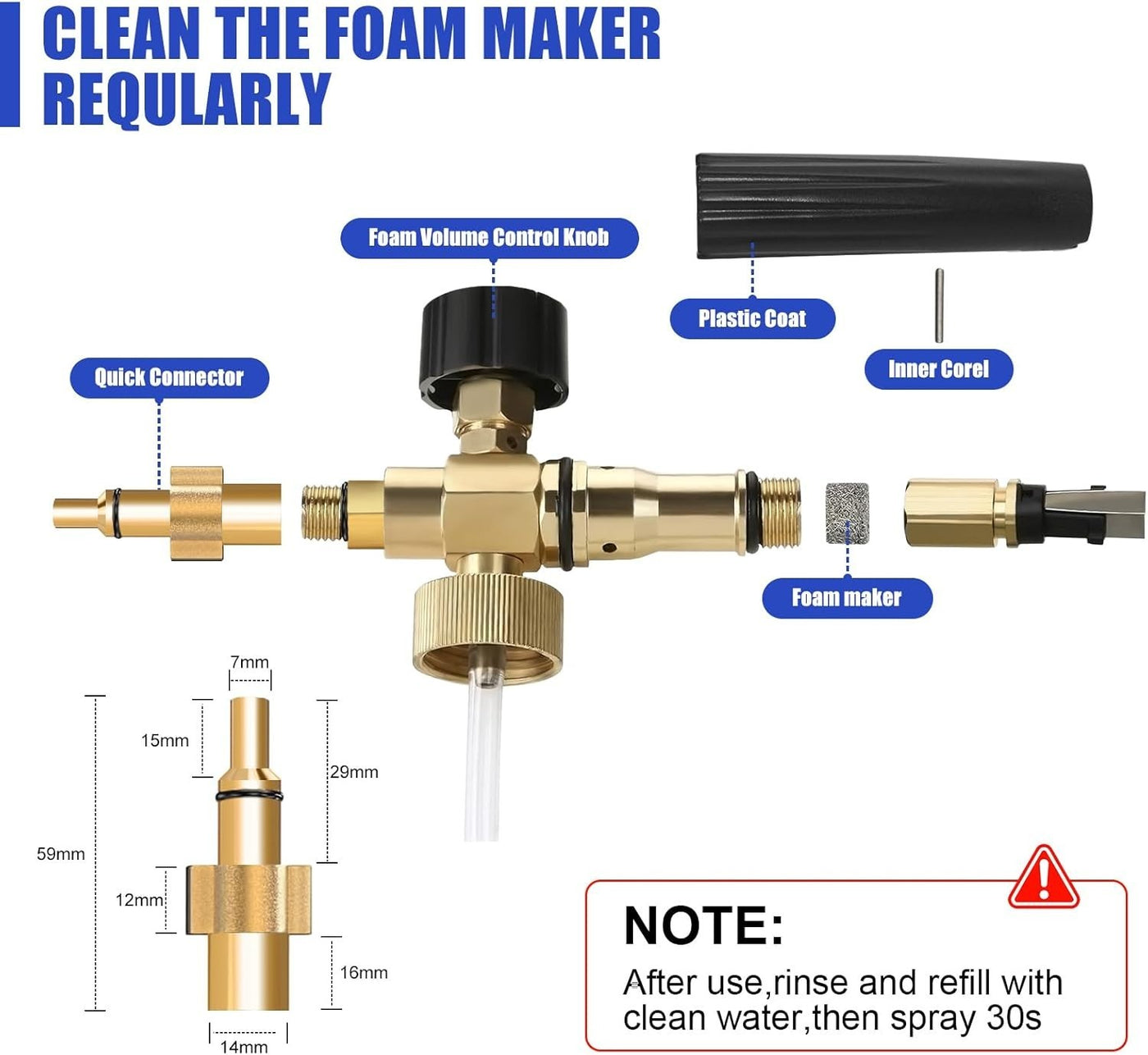 CLEAN THE FOAM MAKER REQULARLY

Foam Volume Control Knob

Plastic Coat

Inner Corel

Quick Connector

Foam maker

7mm

15mm

29mm

59mm

12mm

16mm

14mm

NOTE:
After use,rinse and refill with clean water,then spray 30s