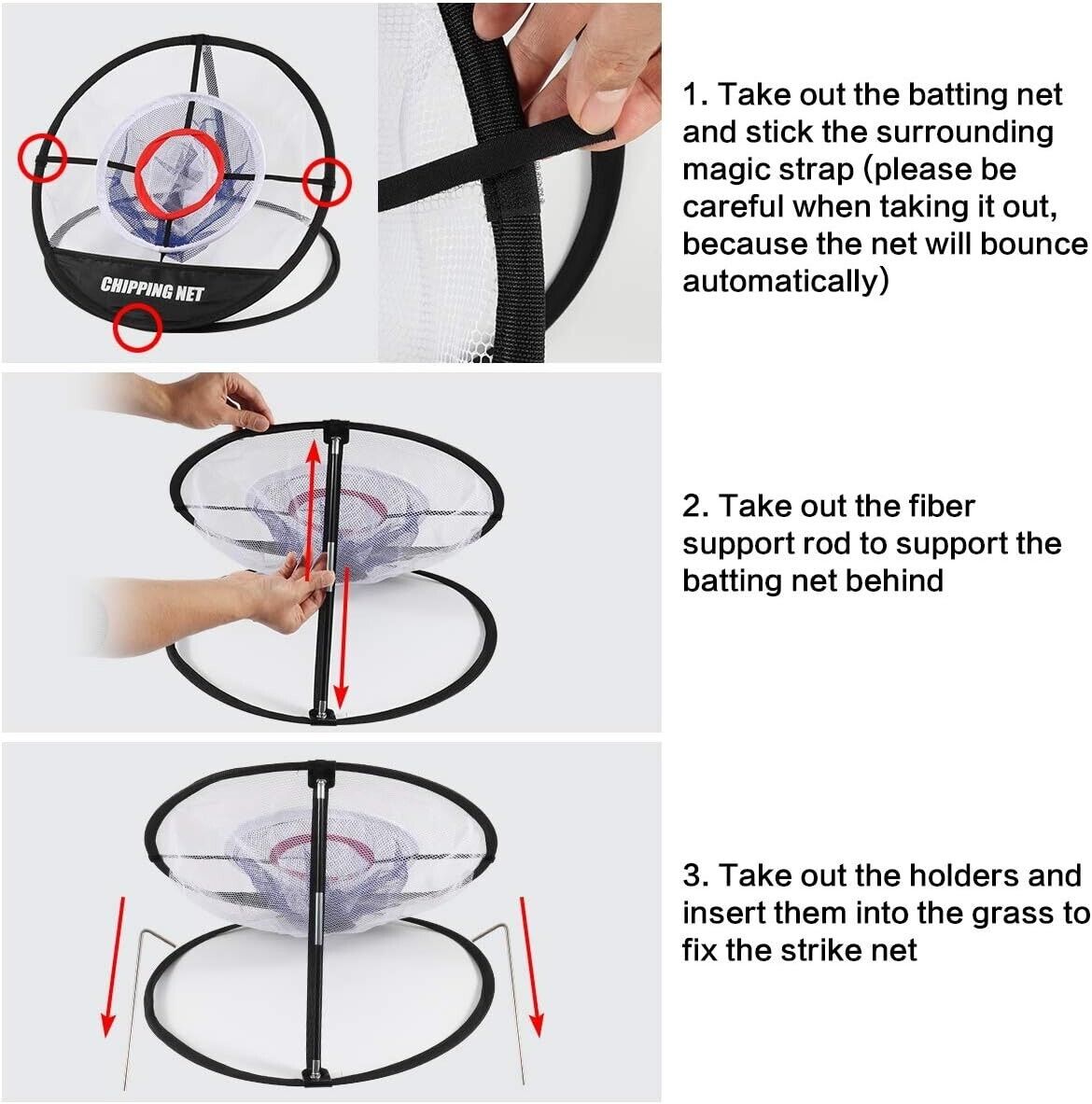 CHIPPING NET

1. Take out the batting net and stick the surrounding magic strap (please be careful when taking it out, because the net will bounce automatically)

2. Take out the fiber support rod to support the batting net behind

3. Take out the holders and insert them into the grass to fix the strike net