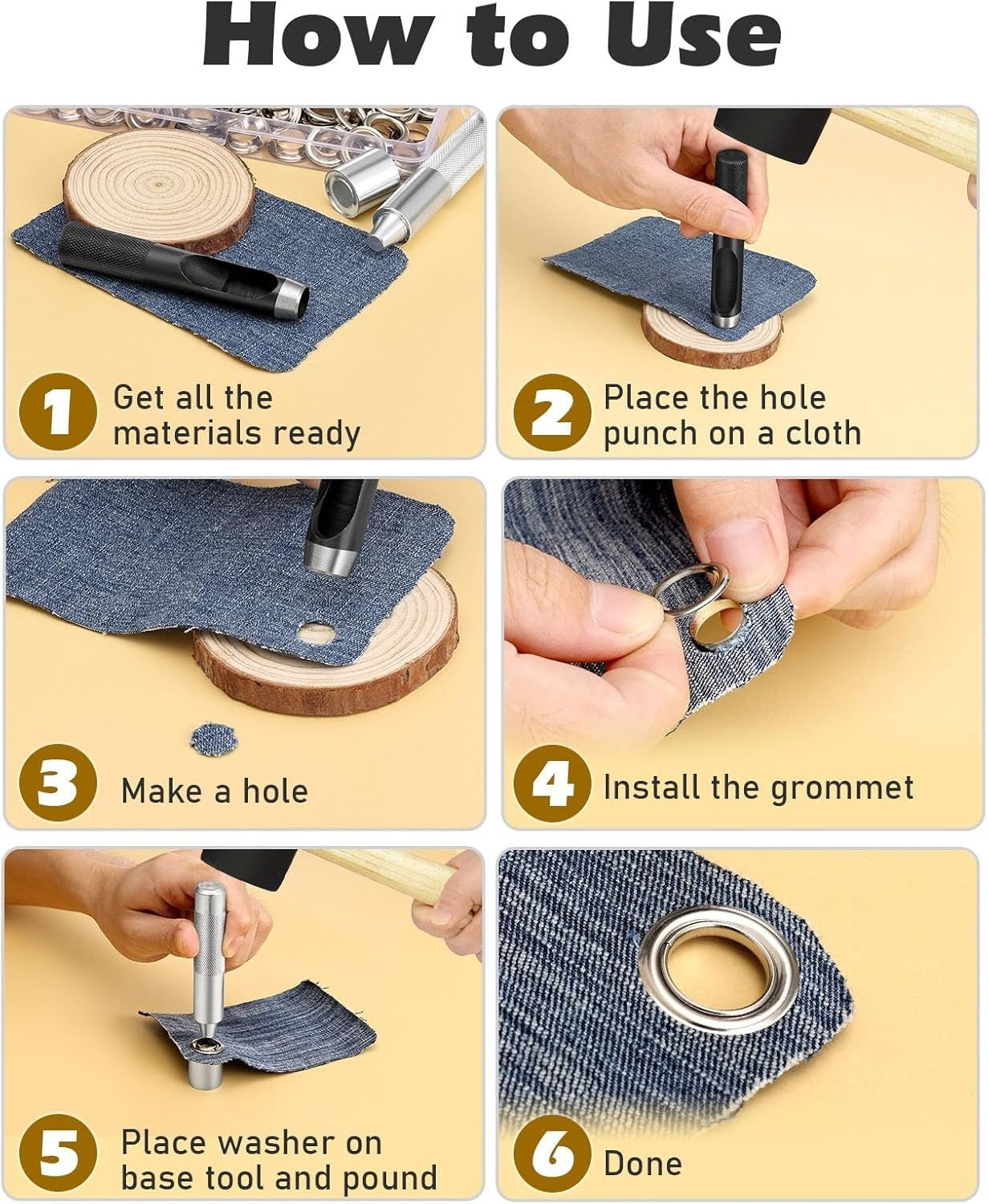 How to Use

1 Get all the materials ready

2 Place the hole punch on a cloth

3 Make a hole

4 Install the grommet

5 Place washer on base tool and pound

6 Done