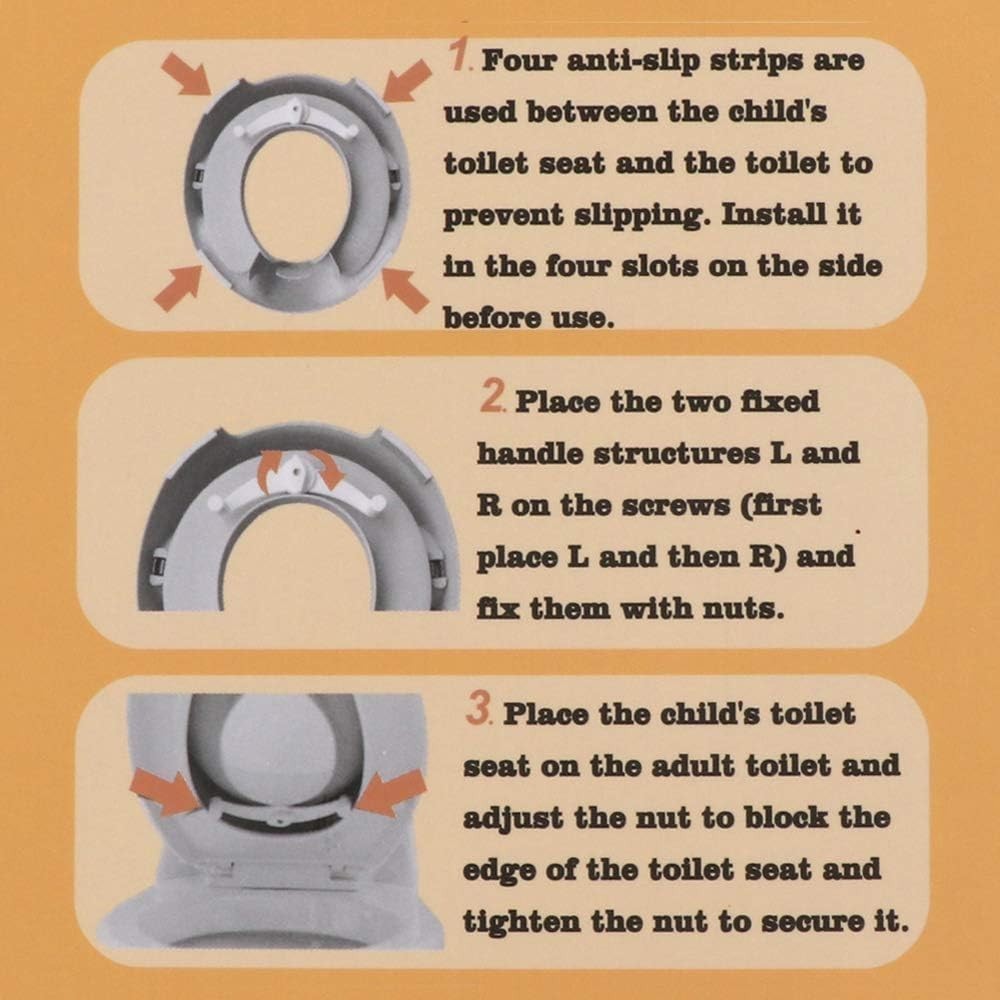 1. Four anti-slip strips are used between the child's toilet seat and the toilet to prevent slipping. Install it in the four slots on the side before use.

2. Place the two fixed handle structures L and R on the screws (first place L and then R) and fix them with nuts.

3. Place the child's toilet seat on the adult toilet and adjust the nut to block the edge of the toilet seat and tighten the nut to secure it.