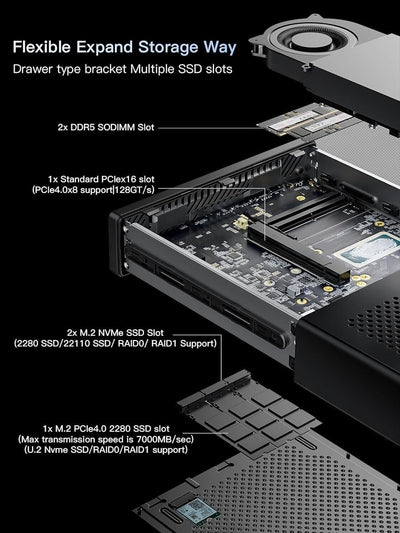 Flexible Expand Storage Way
Drawer type bracket Multiple SSD slots

2x DDR5 SODIMM Slot

1x Standard PCIex16 slot
(PCIe4.0x8 support|128GT/s)

2x M.2 NVMe SSD Slot
(2280 SSD/22110 SSD/ RAID0/ RAID1 Support)

1x M.2 PCIe4.0 2280 SSD slot
(Max transmission speed is 7000MB/sec)
(U.2 Nvme SSD/RAID0/RAID1 support)