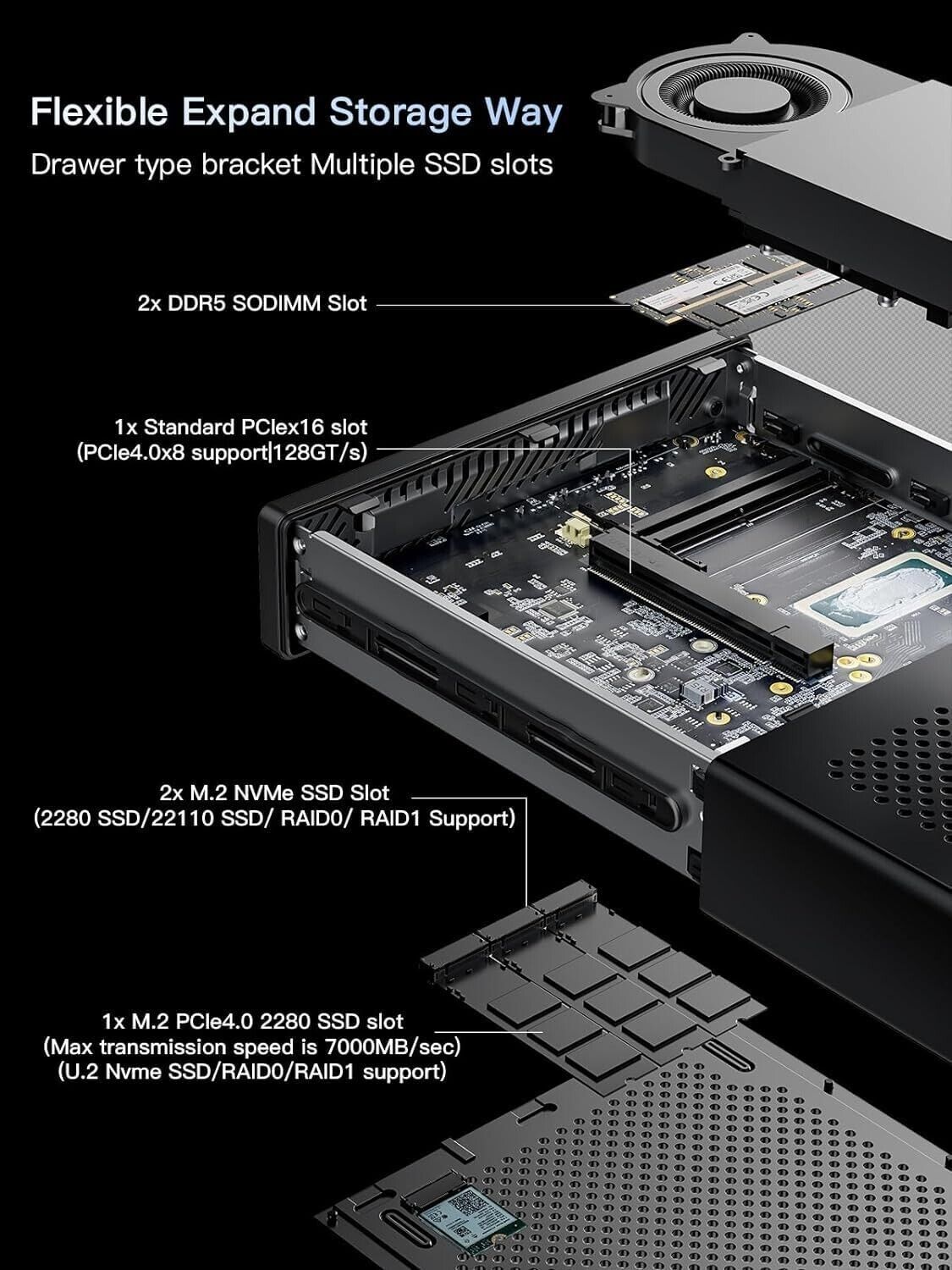 Flexible Expand Storage Way

Drawer type bracket Multiple SSD slots

2x DDR5 SODIMM Slot

1x Standard PCIex16 slot
(PCIe4.0x8 support|128GT/s)

2x M.2 NVMe SSD Slot
(2280 SSD/22110 SSD/ RAID0/ RAID1 Support)

1x M.2 PCIe4.0 2280 SSD slot
(Max transmission speed is 7000MB/sec)
(U.2 Nvme SSD/RAID0/RAID1 support)