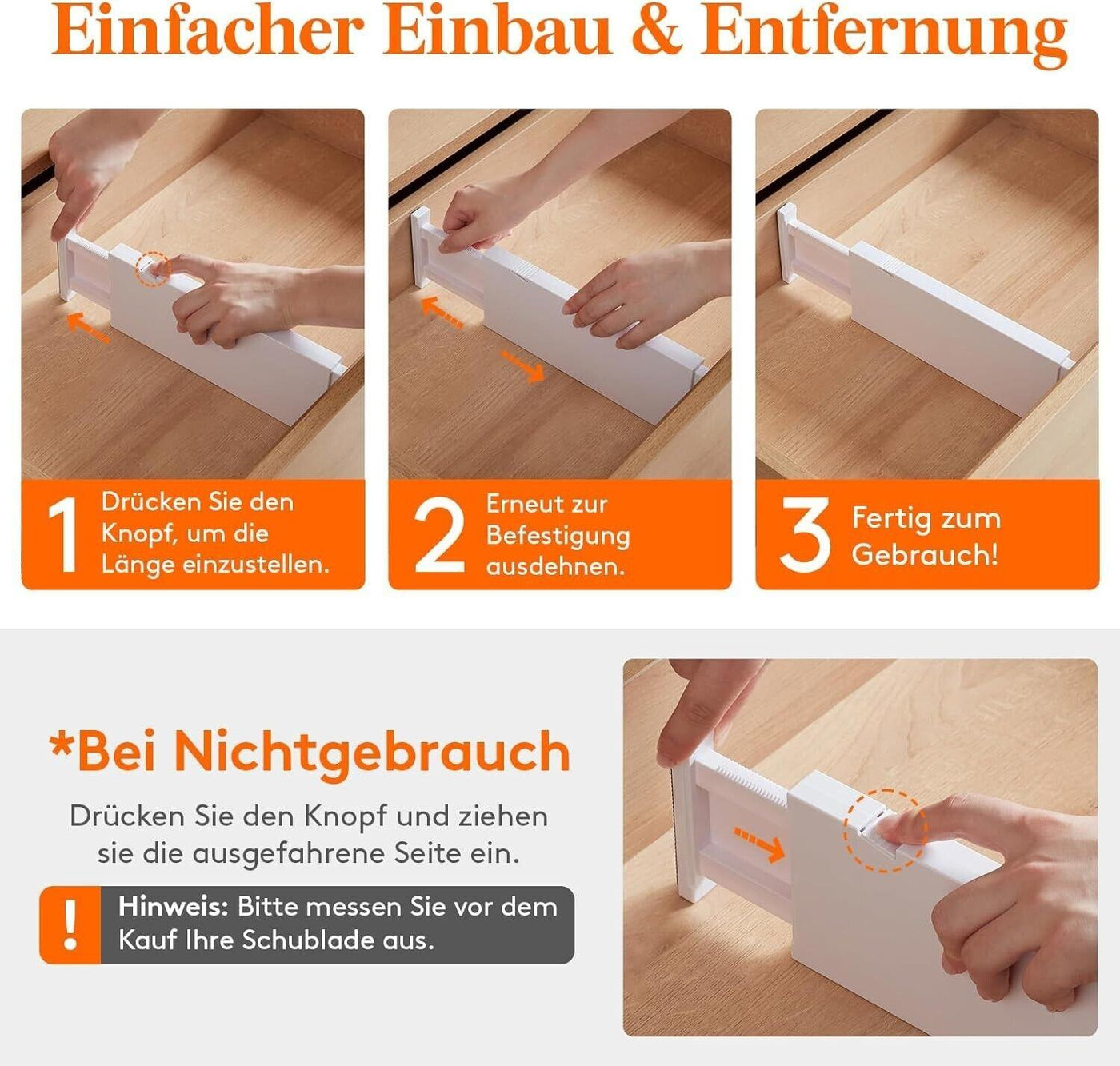 Einfacher Einbau & Entfernung

1 Drücken Sie den Knopf, um die Länge einzustellen.

2 Erneut zur Befestigung ausdehnen.

3 Fertig zum Gebrauch!

*Bei Nichtgebrauch

Drücken Sie den Knopf und ziehen sie die ausgefahrene Seite ein.

! Hinweis: Bitte messen Sie vor dem Kauf Ihre Schublade aus.