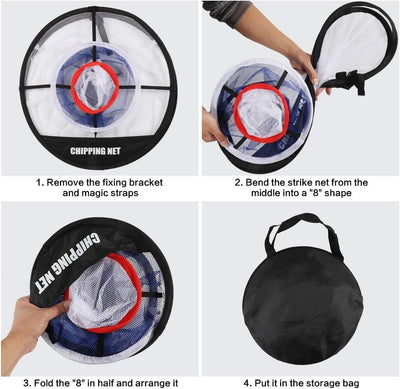 CHIPPING NET

1. Remove the fixing bracket and magic straps

CHIPPING NET

2. Bend the strike net from the middle into a "8" shape

CHIPPING NET

3. Fold the "8" in half and arrange it

4. Put it in the storage bag