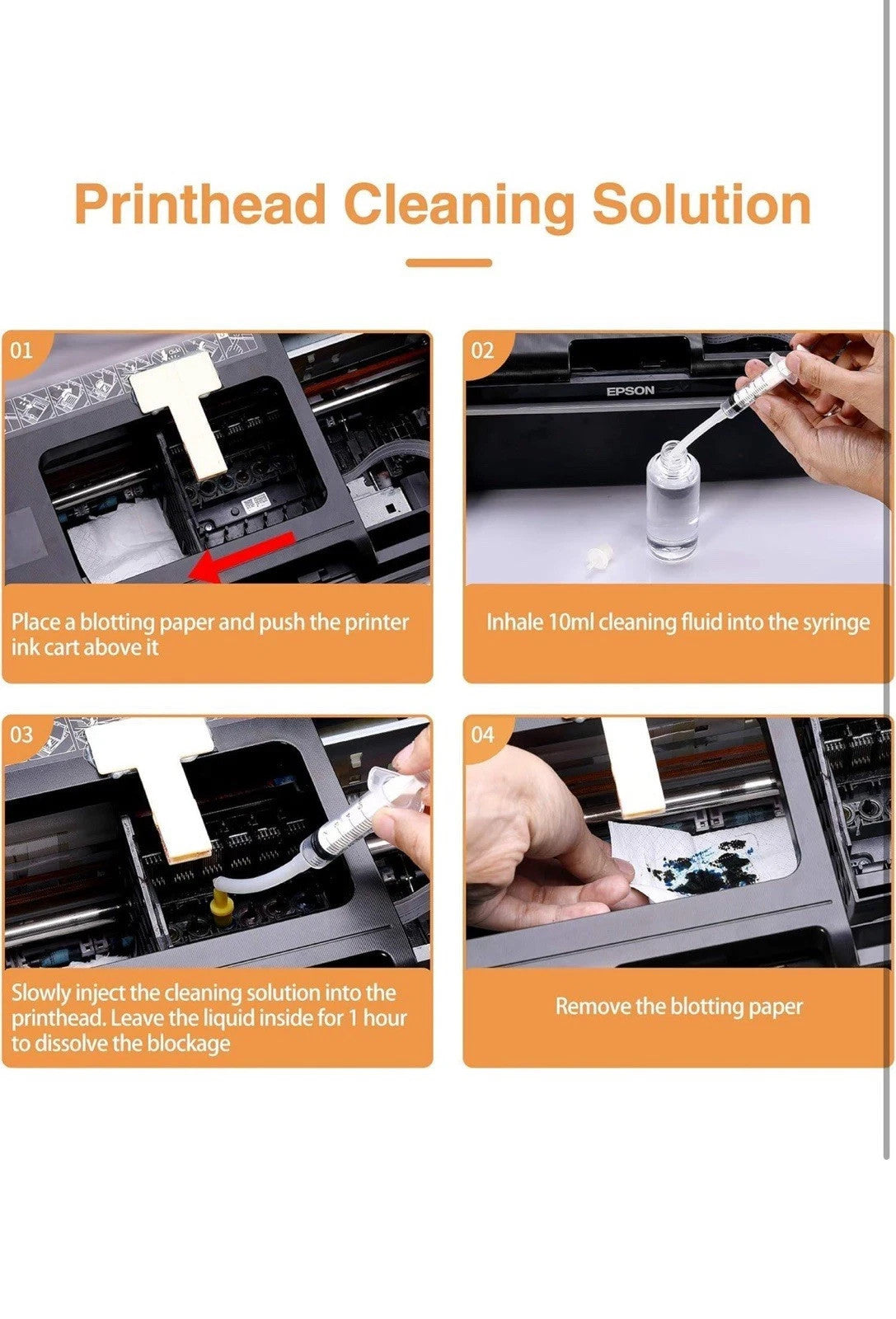 Printhead Cleaning Solution

01

Place a blotting paper and push the printer ink cart above it

02

EPSON

Inhale 10ml cleaning fluid into the syringe

03

Slowly inject the cleaning solution into the printhead. Leave the liquid inside for 1 hour to dissolve the blockage

04

Remove the blotting paper